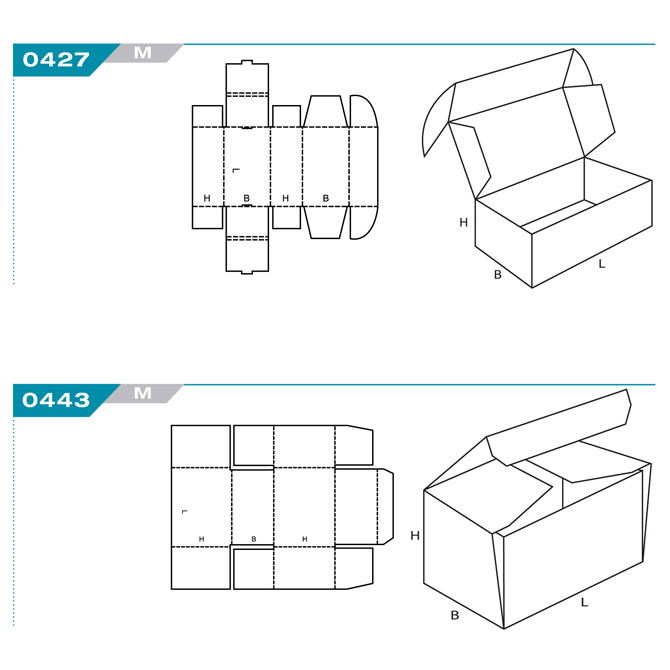 0427 M

L
H B H B

H
B L

0443 M

L
H B H

H
B L